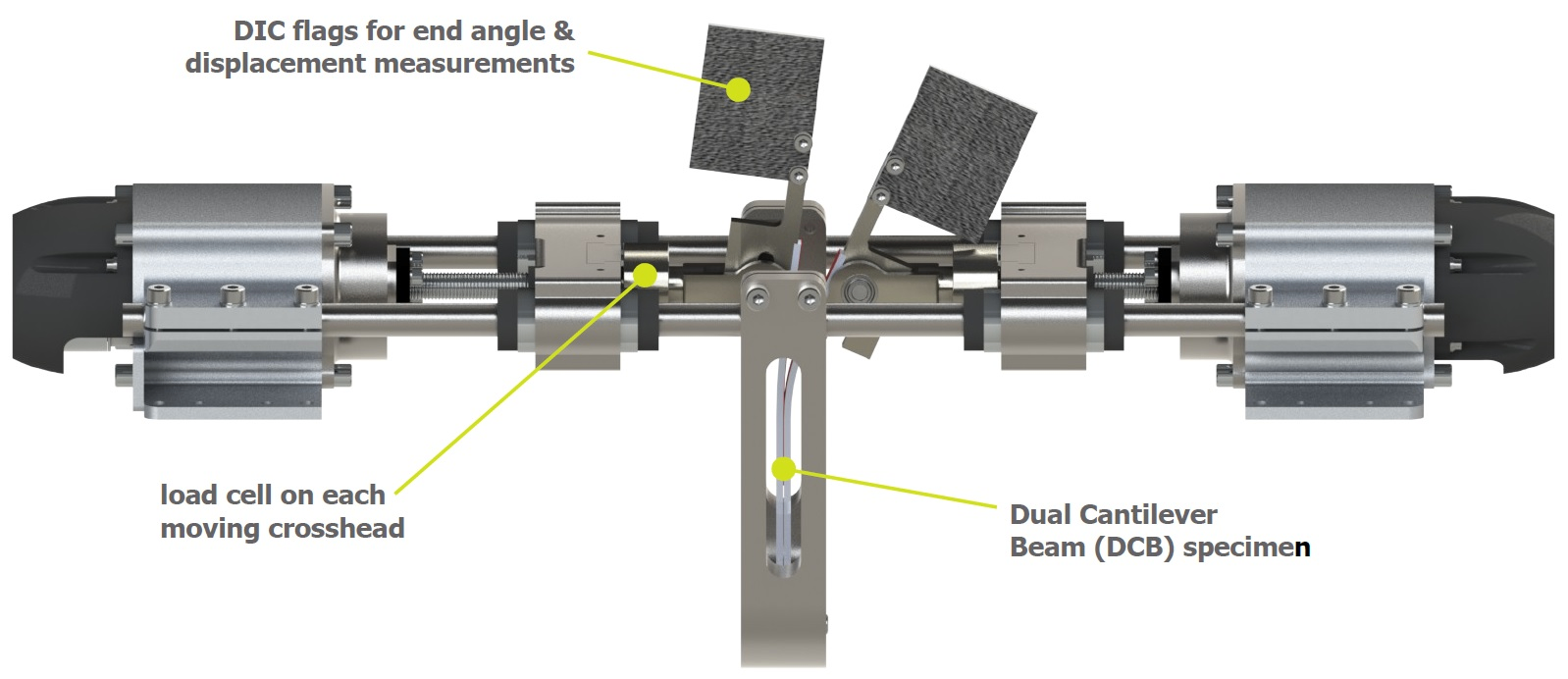 DIC flags for end angle & displacement measurements

load cell on each moving crosshead

Dual Cantilever Beam (DCB) specimen